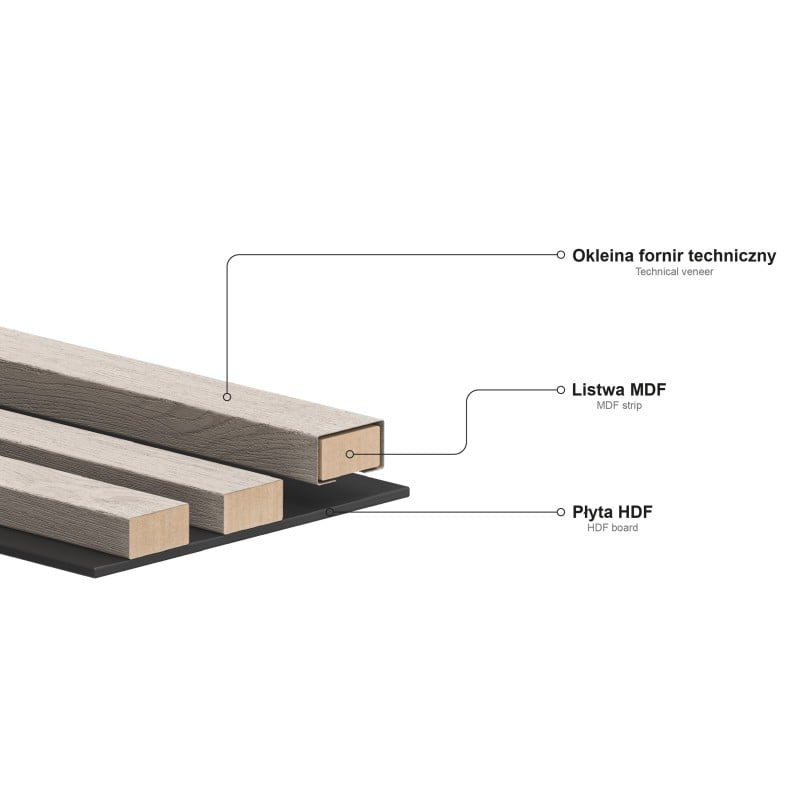 Okleina fornir techniczny
Technical veneer

Listwa MDF
MDF strip

Płyta HDF
HDF board